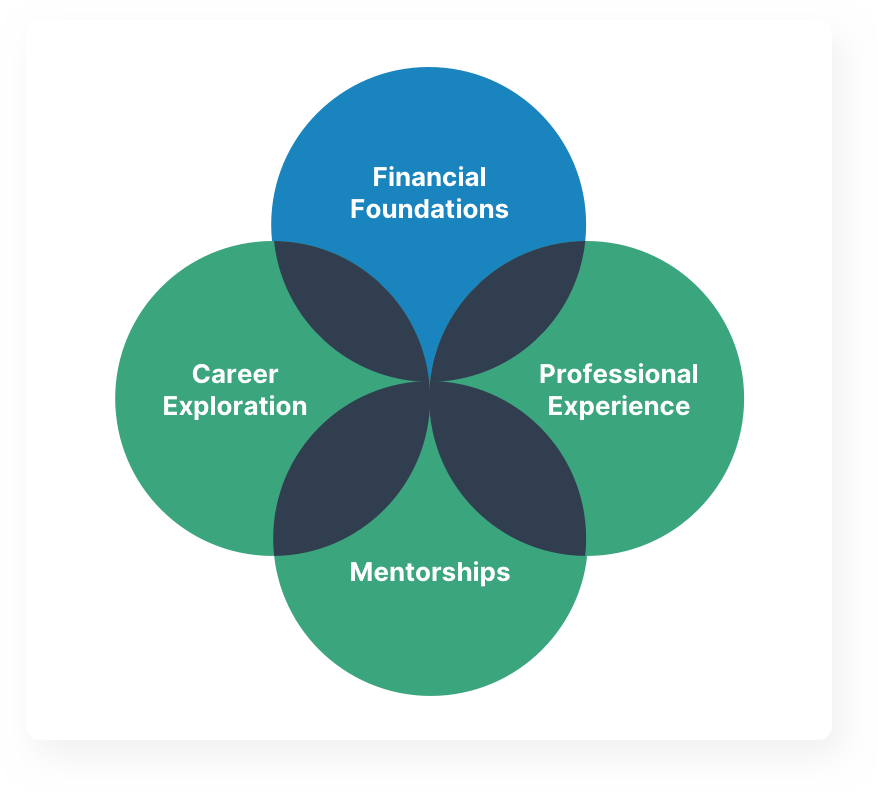 Financial Foundations

Career Exploration

Professional Experience

Mentorships